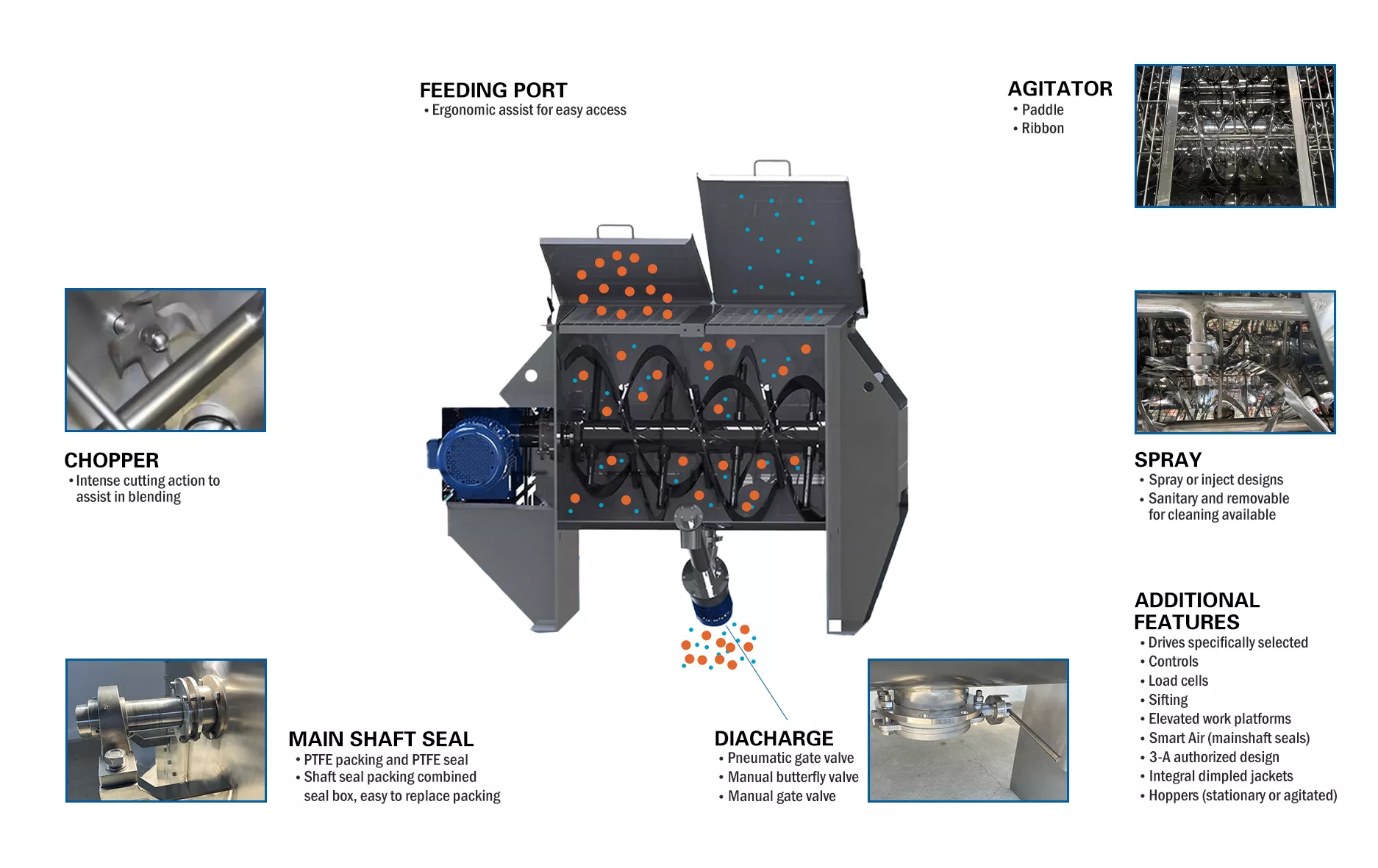 FEEDING PORT
• Ergonomic assist for easy access

AGITATOR
• Paddle
• Ribbon

CHOPPER
• Intense cutting action to assist in blending

SPRAY
• Spray or inject designs
• Sanitary and removable for cleaning available

ADDITIONAL FEATURES
• Drives specifically selected
• Controls
• Load cells
• Sifting
• Elevated work platforms
• Smart Air (mainshaft seals)
• 3-A authorized design
• Integral dimpled jackets
• Hoppers (stationary or agitated)

MAIN SHAFT SEAL
• PTFE packing and PTFE seal
• Shaft seal packing combined seal box, easy to replace packing

DIACHARGE
• Pneumatic gate valve
• Manual butterfly valve
• Manual gate valve